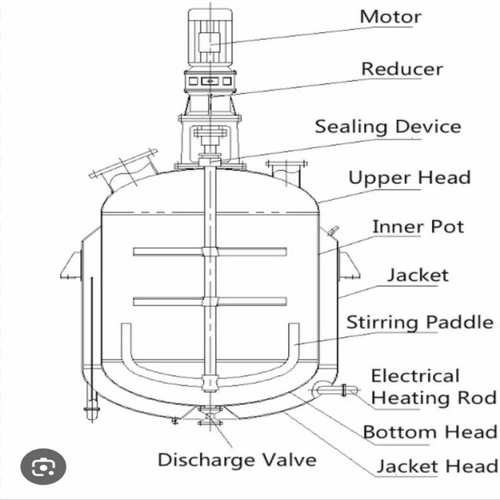 Motor
Reducer
Sealing Device
Upper Head
Inner Pot
Jacket
Stirring Paddle
Electrical Heating Rod
Bottom Head
Discharge Valve
Jacket Head