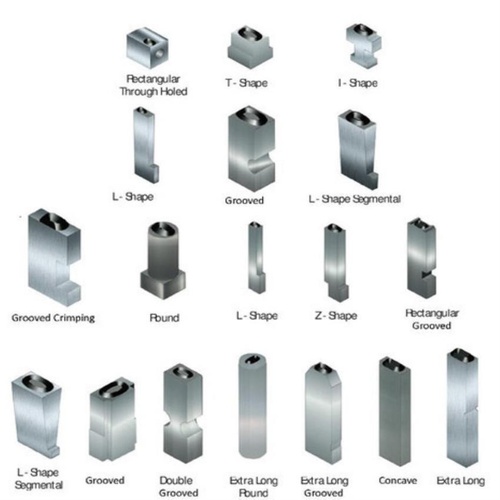 Rectangular Through Holed

T - Shape

I - Shape

L - Shape

Grooved

L - Shape Segmental

Grooved Crimping

Round

L - Shape

Z - Shape

Rectangular Grooved

L - Shape Segmental

Grooved

Double Grooved

Extra Long Round

Extra Long Grooved

Concave

Extra Long