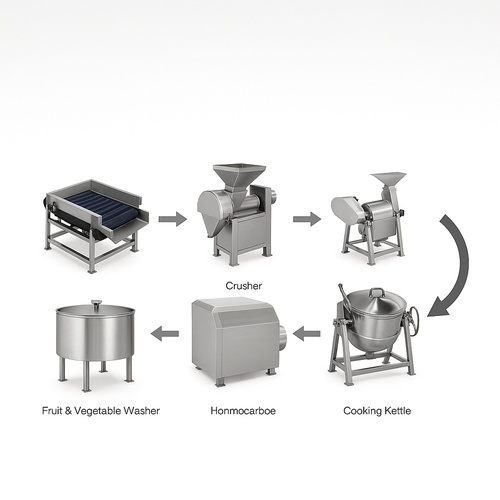 Crusher

Fruit & Vegetable Washer

Honmocarboe

Cooking Kettle