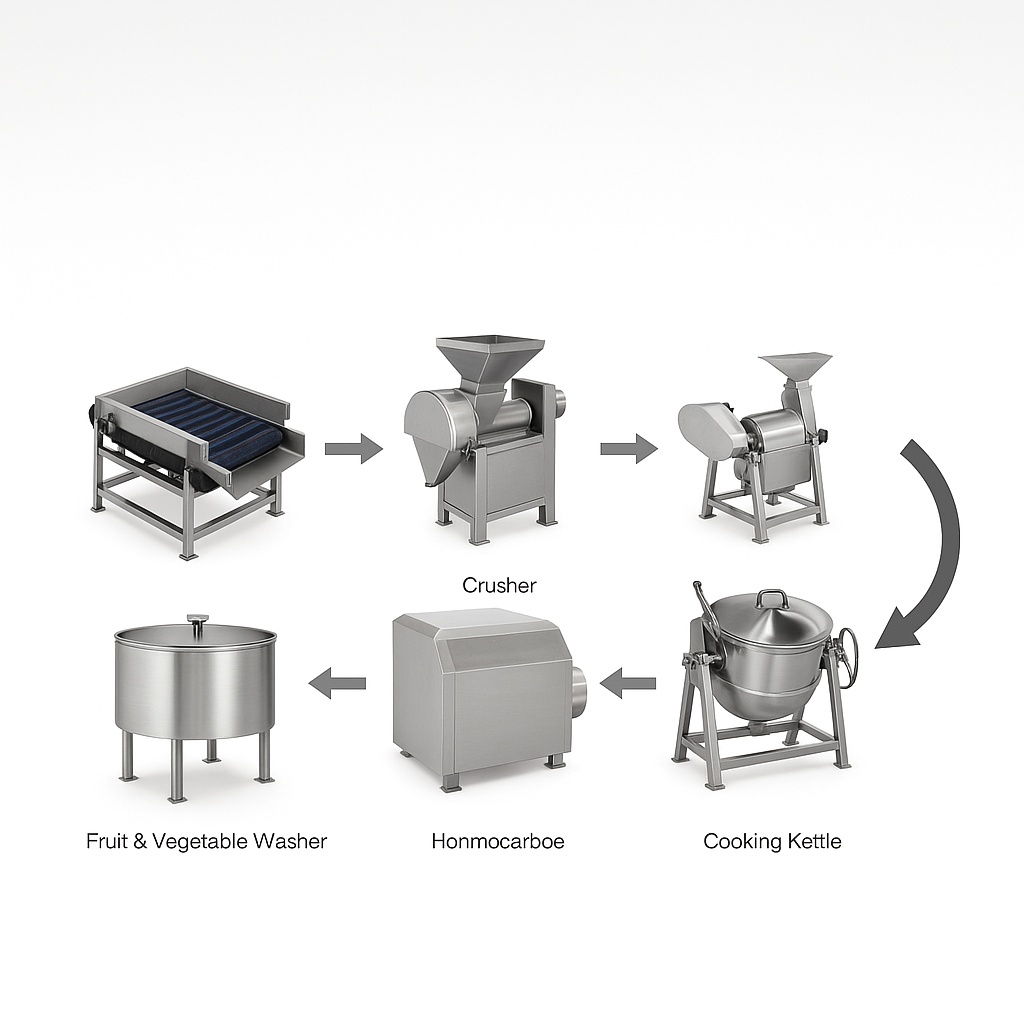 Crusher

Fruit & Vegetable Washer

Honmocarboe

Cooking Kettle