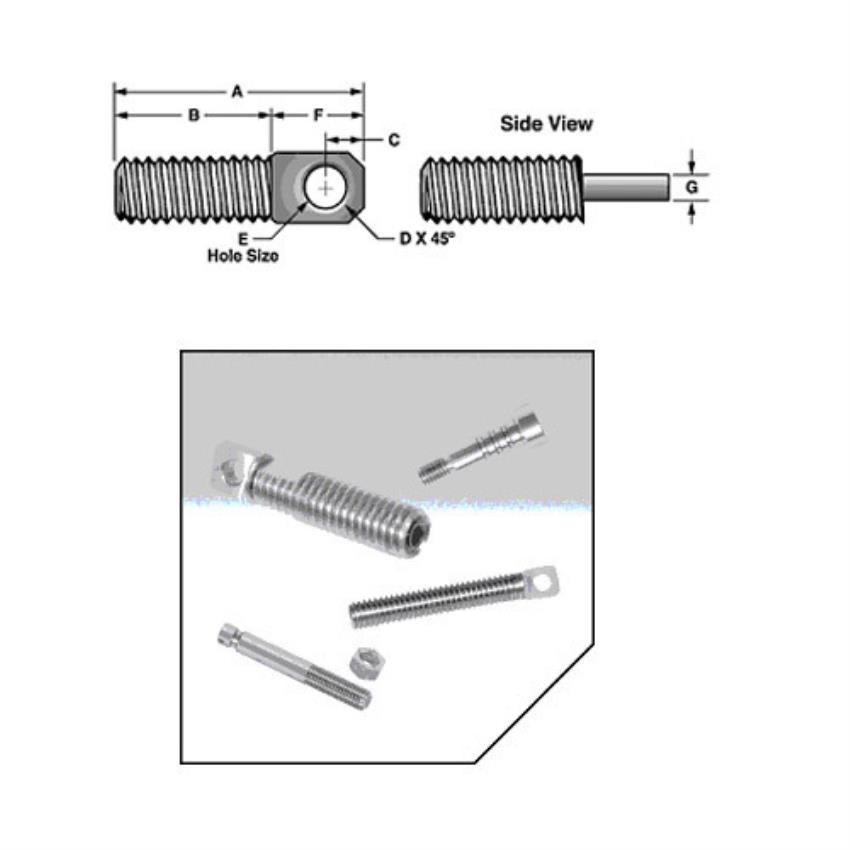 A
B
F
C
Side View
G
E
Hole Size
D X 45°