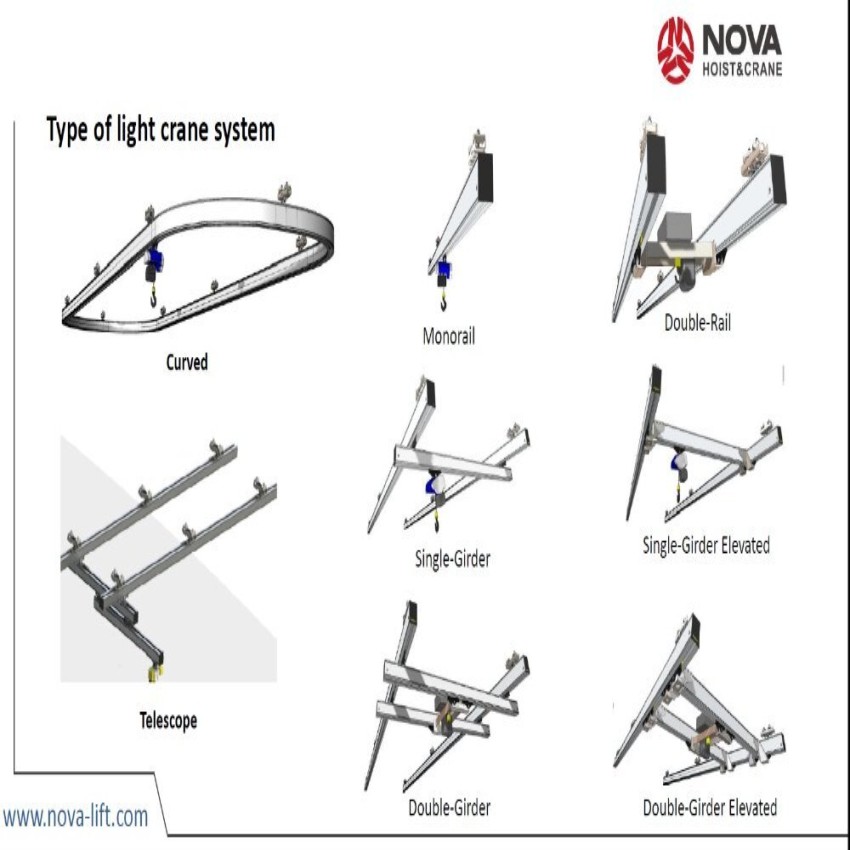 NOVA
HOIST&CRANE

Type of light crane system

Curved

Monorail

Double-Rail

Telescope

Single-Girder

Single-Girder Elevated

Double-Girder

Double-Girder Elevated

www.nova-lift.com