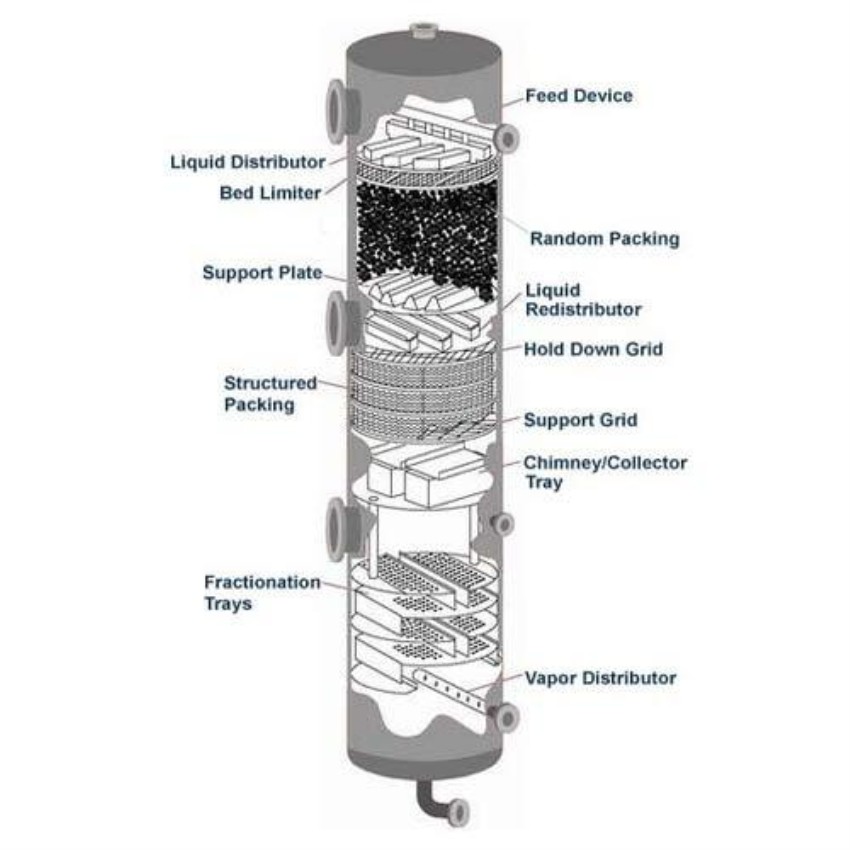 Feed Device

Liquid Distributor

Bed Limiter

Random Packing

Support Plate

Liquid Redistributor

Hold Down Grid

Structured Packing

Support Grid

Chimney/Collector Tray

Fractionation Trays

Vapor Distributor