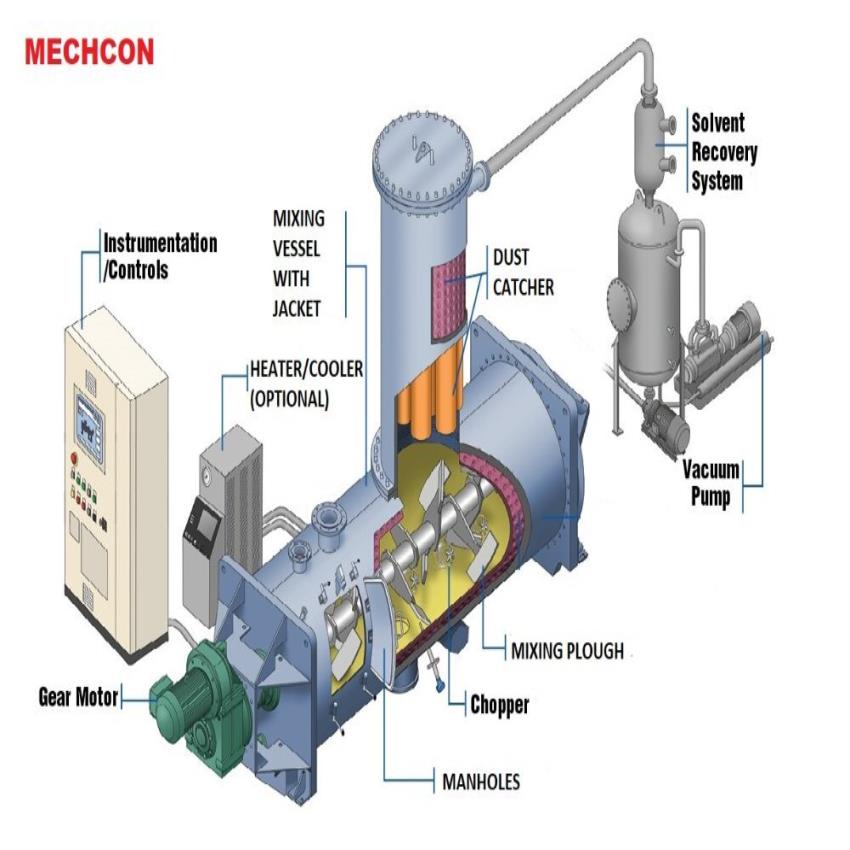 MECHCON

Solvent Recovery System

MIXING VESSEL WITH JACKET

Instrumentation /Controls

DUST CATCHER

HEATER/COOLER (OPTIONAL)

Vacuum Pump

MIXING PLOUGH

Gear Motor

Chopper

MANHOLES