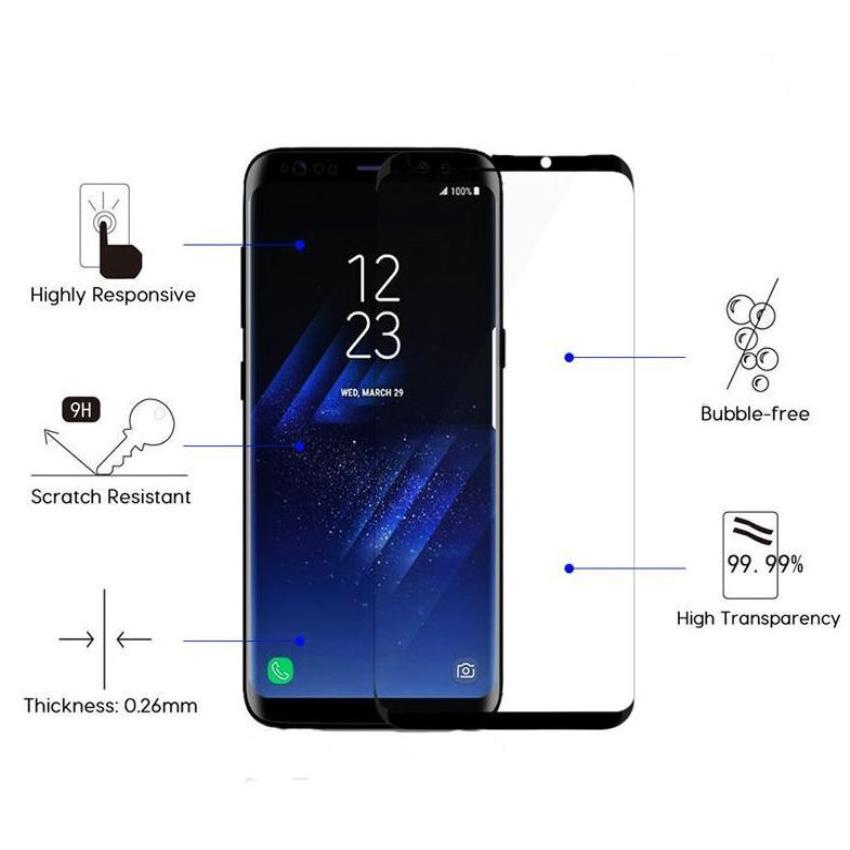 Highly Responsive

9H

Scratch Resistant

Thickness: 0.26mm

100%

12
23

WED, MARCH 29

Bubble-free

99. 99%

High Transparency