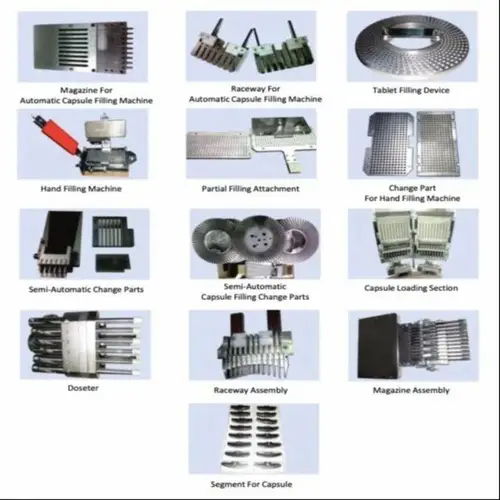 Magazine For
Automatic Capsule Filling Machine

Raceway For
Automatic Capsule Filling Machine

Tablet Filling Device

Hand Filling Machine

Partial Filling Attachment

Change Part
For Hand Filling Machine

Semi-Automatic Change Parts

Semi-Automatic
Capsule Filling Change Parts

Capsule Loading Section

Doseter

Raceway Assembly

Magazine Assembly

Segment For Capsule